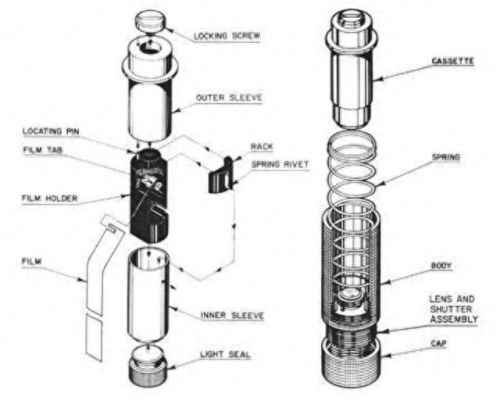 LOCKING SCREW
OUTER SLEEVE
LOCATING PIN
FILM TAB
RACK
SPRING RIVET
FILM HOLDER
FILM
INNER SLEEVE
LIGHT SEAL
CASSETTE
SPRING
BODY
LENS AND SHUTTER ASSEMBLY
CAP